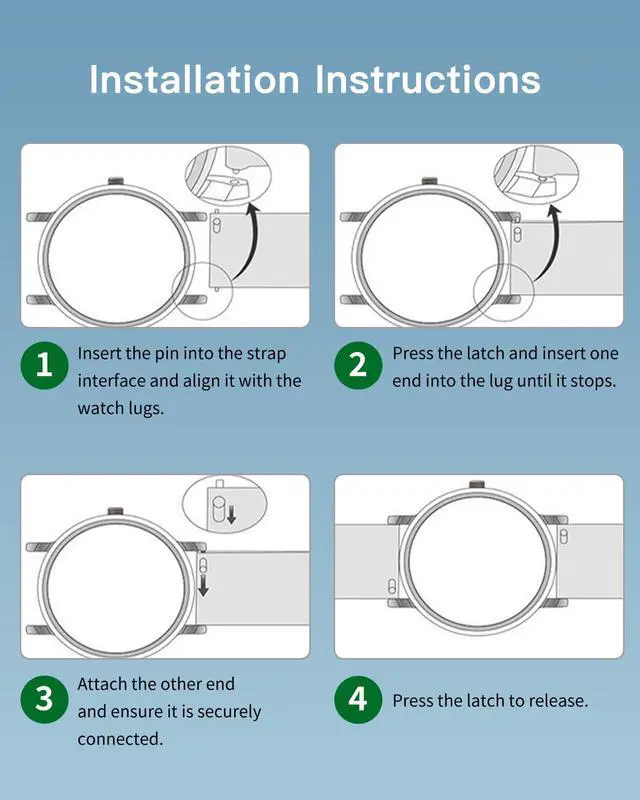 Installation Instructions

1 Insert the pin into the strap interface and align it with the watch lugs.

2 Press the latch and insert one end into the lug until it stops.

3 Attach the other end and ensure it is securely connected.

4 Press the latch to release.