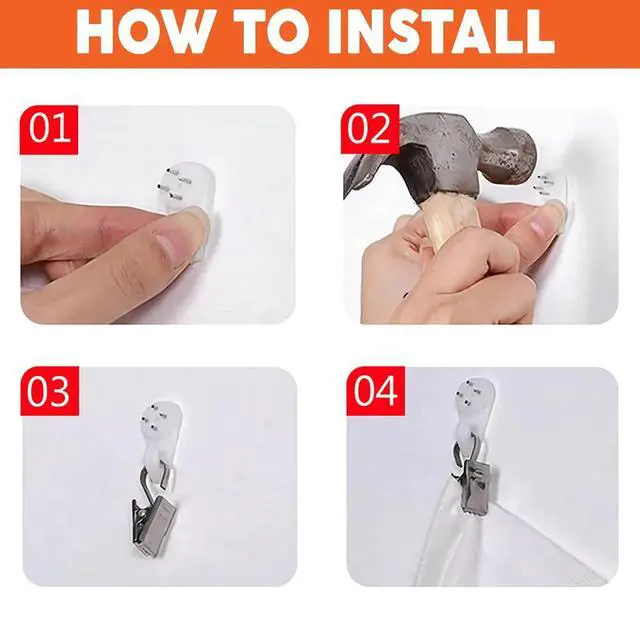 HOW TO INSTALL

01

02

03

04