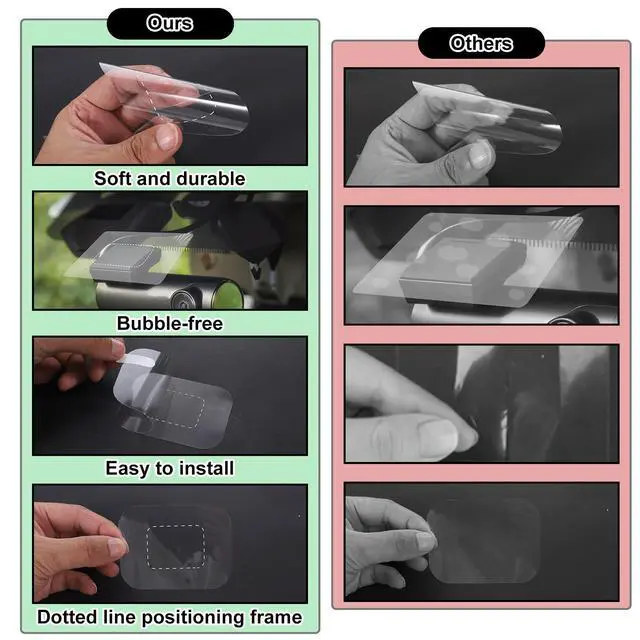 Ours

Soft and durable

Bubble-free

Easy to install

Dotted line positioning frame

Others