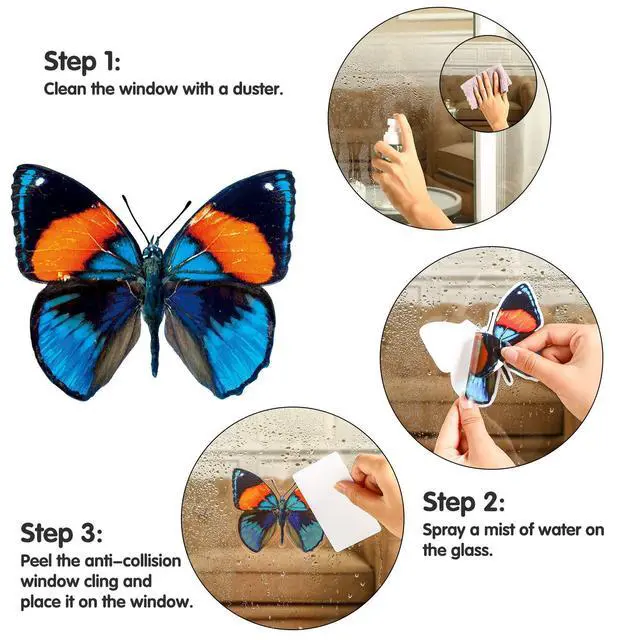 Step 1:
Clean the window with a duster.

Step 2:
Spray a mist of water on the glass.

Step 3:
Peel the anti–collision window cling and place it on the window.