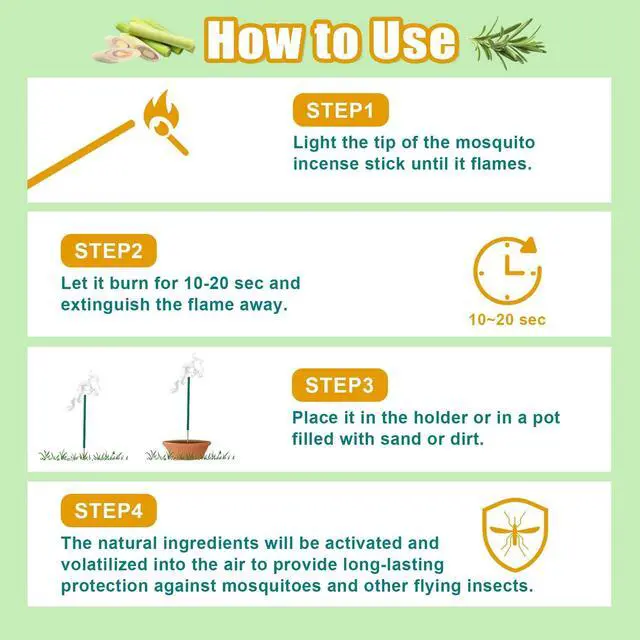 How to Use

STEP1
Light the tip of the mosquito incense stick until it flames.

STEP2
Let it burn for 10-20 sec and extinguish the flame away.

10~20 sec

STEP3
Place it in the holder or in a pot filled with sand or dirt.

STEP4
The natural ingredients will be activated and volatilized into the air to provide long-lasting protection against mosquitoes and other flying insects.