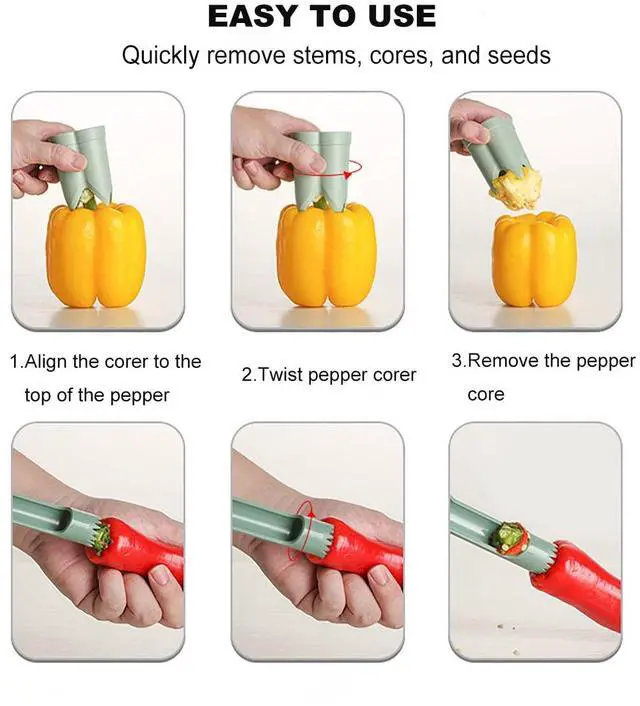 EASY TO USE

Quickly remove stems, cores, and seeds

1.Align the corer to the top of the pepper

2.Twist pepper corer

3.Remove the pepper core