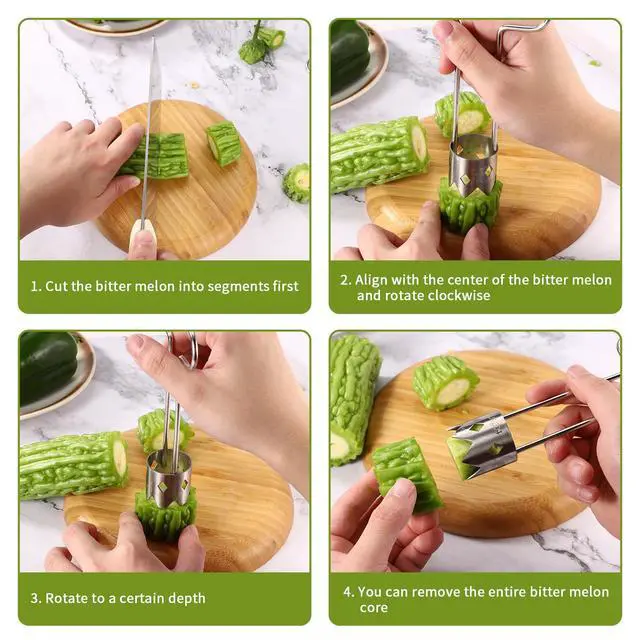 1. Cut the bitter melon into segments first

2. Align with the center of the bitter melon and rotate clockwise

3. Rotate to a certain depth

4. You can remove the entire bitter melon core