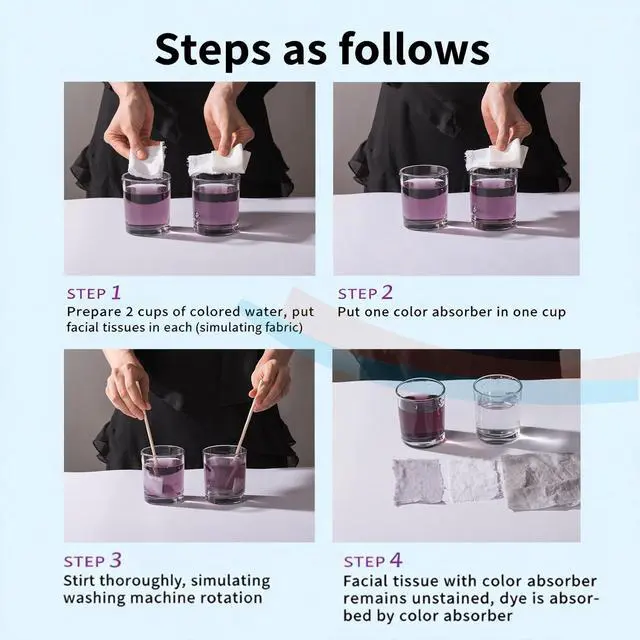 Steps as follows

STEP 1
Prepare 2 cups of colored water, put facial tissues in each (simulating fabric)

STEP 2
Put one color absorber in one cup

STEP 3
Stirt thoroughly, simulating washing machine rotation

STEP 4
Facial tissue with color absorber remains unstained, dye is absorbed by color absorber