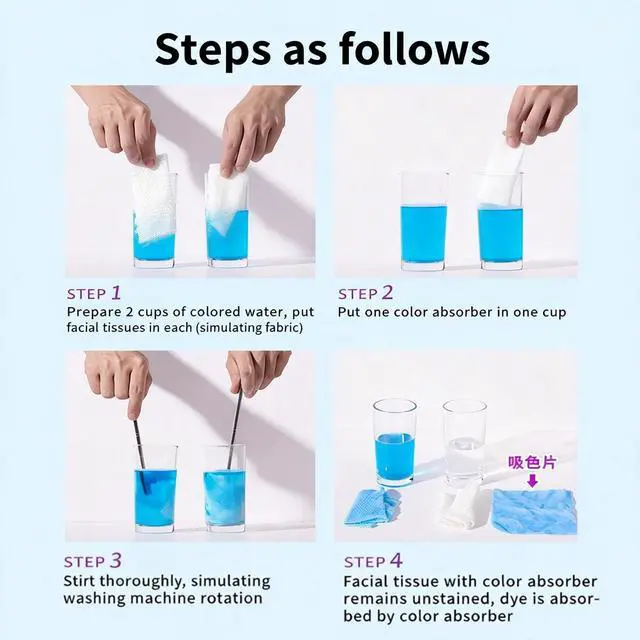 Steps as follows

STEP 1
Prepare 2 cups of colored water, put facial tissues in each (simulating fabric)

STEP 2
Put one color absorber in one cup

STEP 3
Stirt thoroughly, simulating washing machine rotation

吸色片

STEP 4
Facial tissue with color absorber remains unstained, dye is absorbed by color absorber