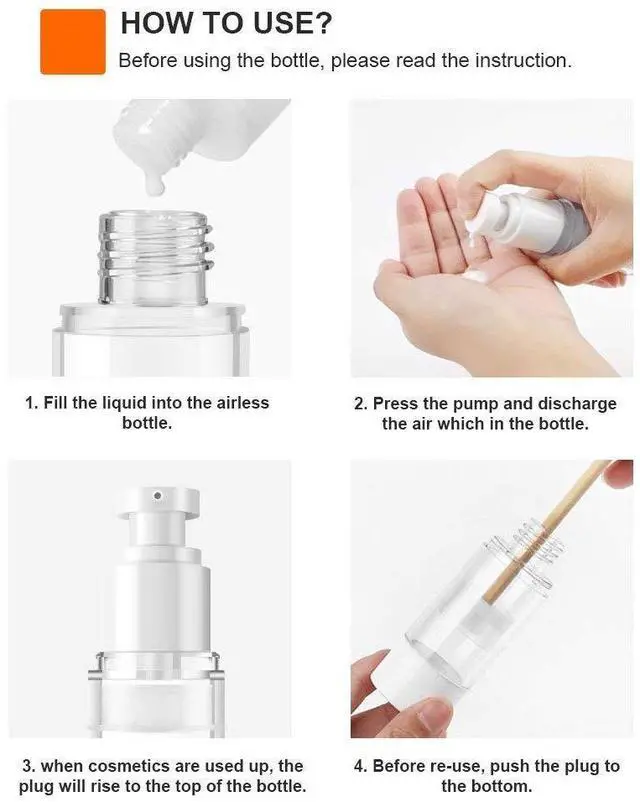 HOW TO USE?

Before using the bottle, please read the instruction.

1. Fill the liquid into the airless bottle.

2. Press the pump and discharge the air which in the bottle.

3. when cosmetics are used up, the plug will rise to the top of the bottle.

4. Before re-use, push the plug to the bottom.