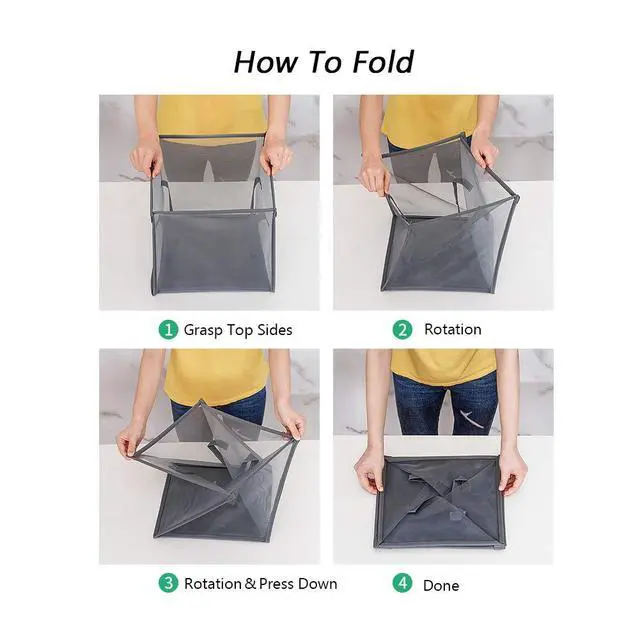 How To Fold

1 Grasp Top Sides

2 Rotation

3 Rotation & Press Down

4 Done