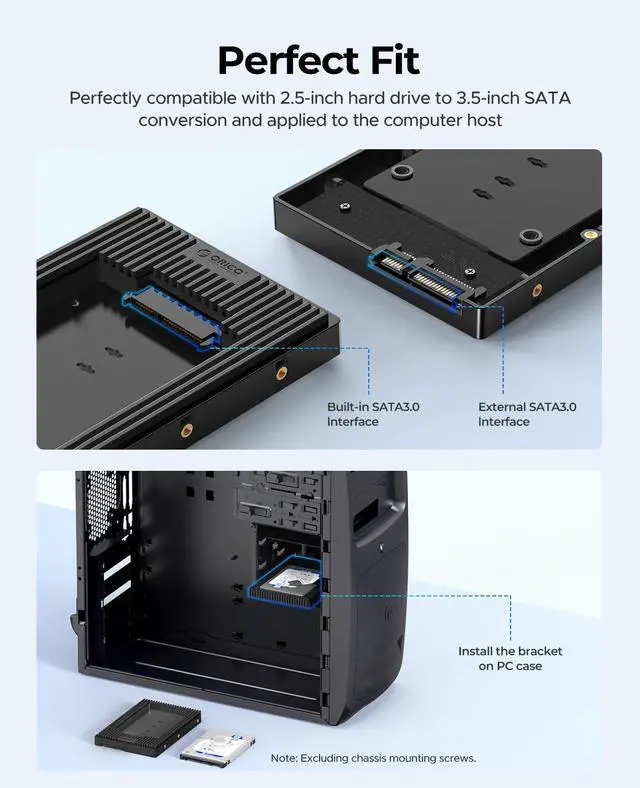 Perfect Fit

Perfectly compatible with 2.5-inch hard drive to 3.5-inch SATA conversion and applied to the computer host

ORICO

Built-in SATA3.0 Interface

External SATA3.0 Interface

Install the bracket on PC case

Note: Excluding chassis mounting screws.