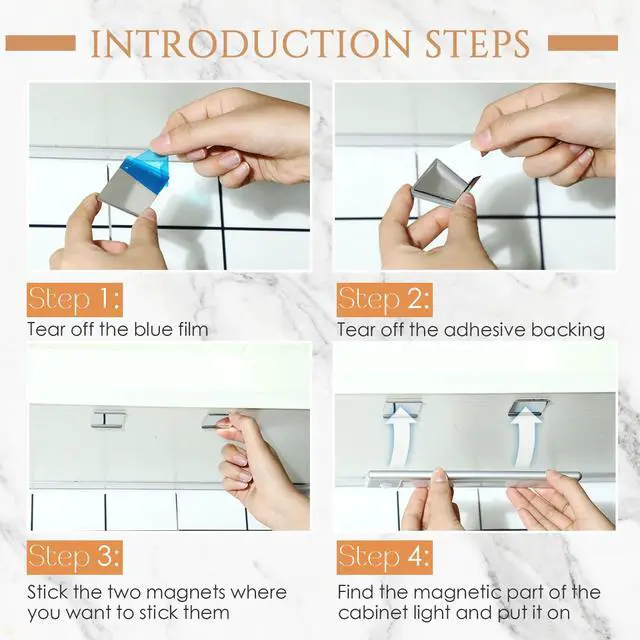 INTRODUCTION STEPS

Step 1:
Tear off the blue film

Step 2:
Tear off the adhesive backing

Step 3:
Stick the two magnets where you want to stick them

Step 4:
Find the magnetic part of the cabinet light and put it on