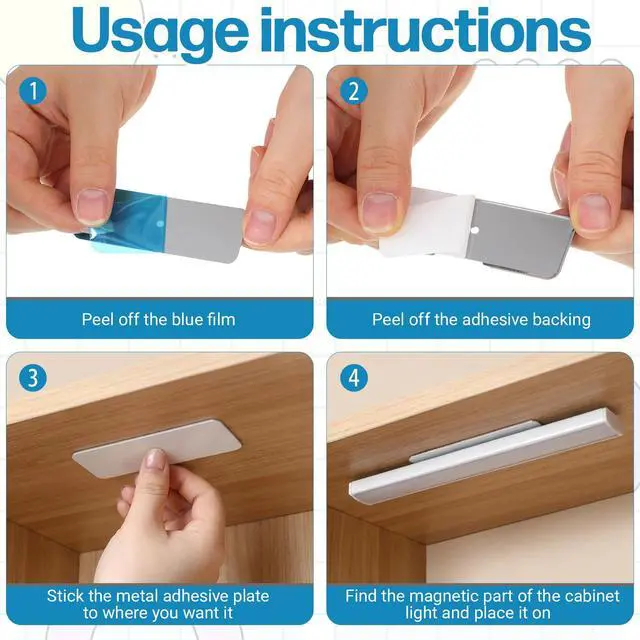 Usage instructions

1

Peel off the blue film

2

Peel off the adhesive backing

3

Stick the metal adhesive plate to where you want it

4

Find the magnetic part of the cabinet light and place it on