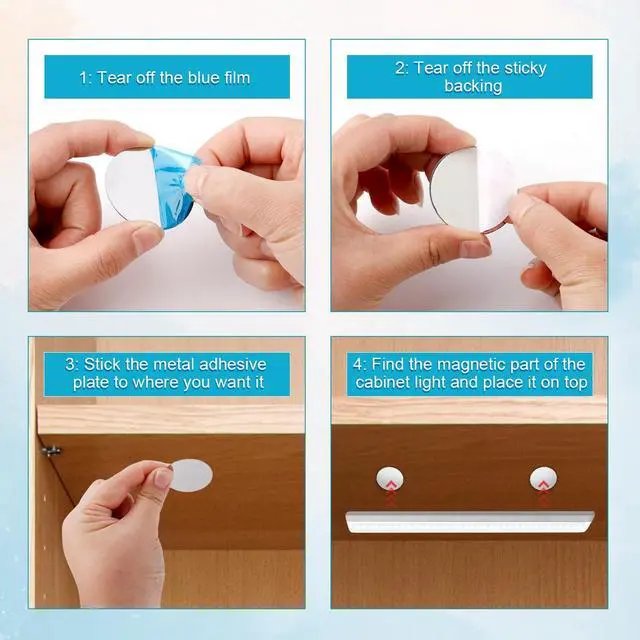 1: Tear off the blue film

2: Tear off the sticky backing

3: Stick the metal adhesive plate to where you want it

4: Find the magnetic part of the cabinet light and place it on top