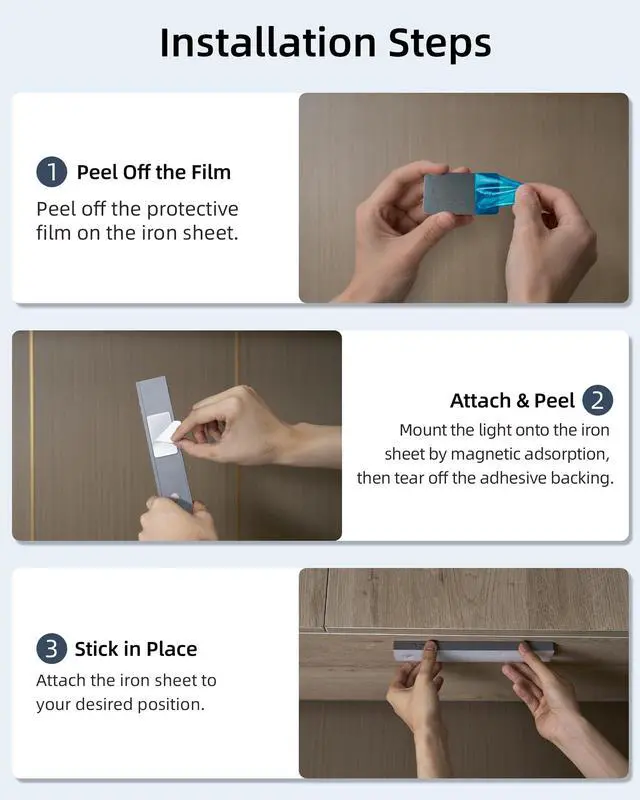 Installation Steps

1 Peel Off the Film

Peel off the protective film on the iron sheet.

Attach & Peel 2

Mount the light onto the iron sheet by magnetic adsorption, then tear off the adhesive backing.

3 Stick in Place

Attach the iron sheet to your desired position.