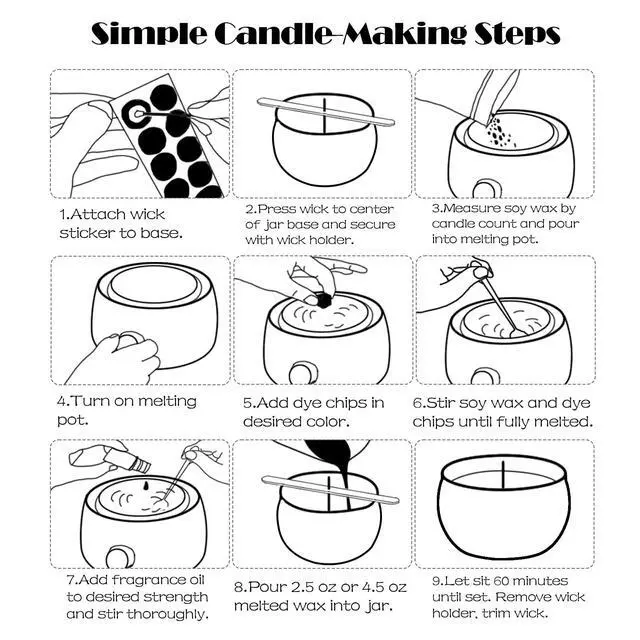 Simple Candle-Making Steps

1.Attach wick sticker to base.

2.Press wick to center of jar base and secure with wick holder.

3.Measure soy wax by candle count and pour into melting pot.

4.Turn on melting pot.

5.Add dye chips in desired color.

6.Stir soy wax and dye chips until fully melted.

7.Add fragrance oil to desired strength and stir thoroughly.

8.Pour 2.5 oz or 4.5 oz melted wax into jar.

9.Let sit 60 minutes until set. Remove wick holder, trim wick.