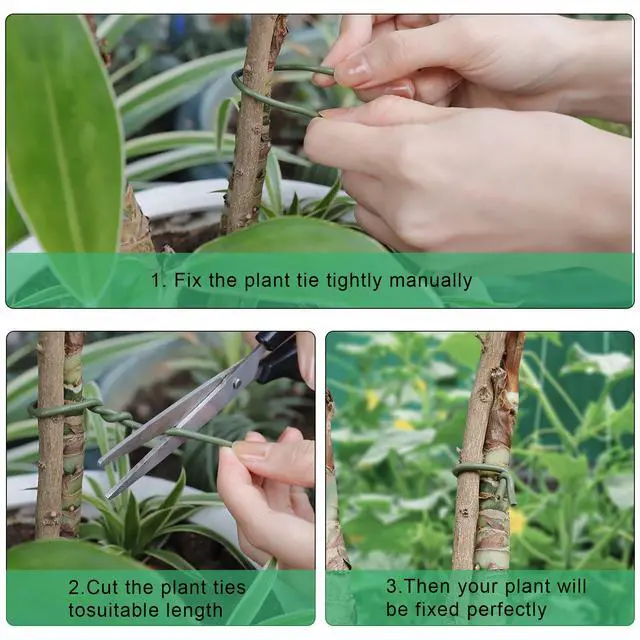 1. Fix the plant tie tightly manually

2.Cut the plant ties tosuitable length

3.Then your plant will be fixed perfectly