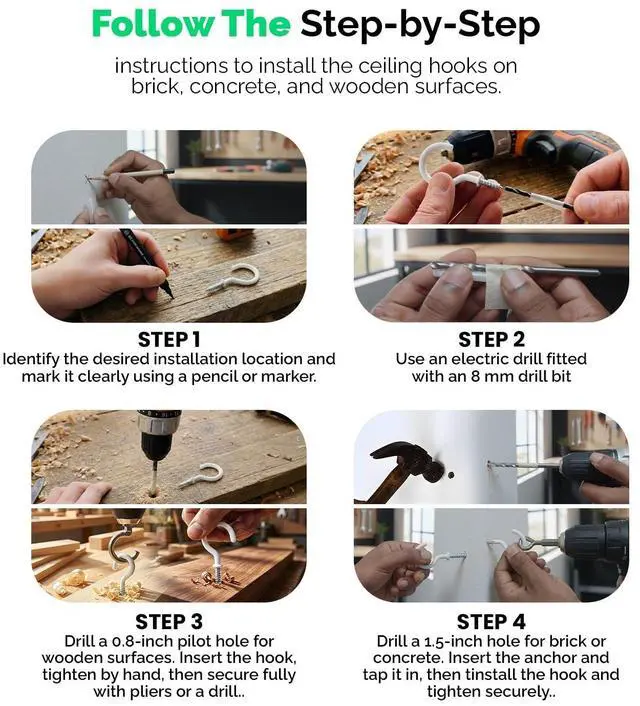 Follow The Step-by-Step

instructions to install the ceiling hooks on brick, concrete, and wooden surfaces.

STEP 1
Identify the desired installation location and mark it clearly using a pencil or marker.

STEP 2
Use an electric drill fitted with an 8 mm drill bit

STEP 3
Drill a 0.8-inch pilot hole for wooden surfaces. Insert the hook, tighten by hand, then secure fully with pliers or a drill..

STEP 4
Drill a 1.5-inch hole for brick or concrete. Insert the anchor and tap it in, then tinstall the hook and tighten securely..