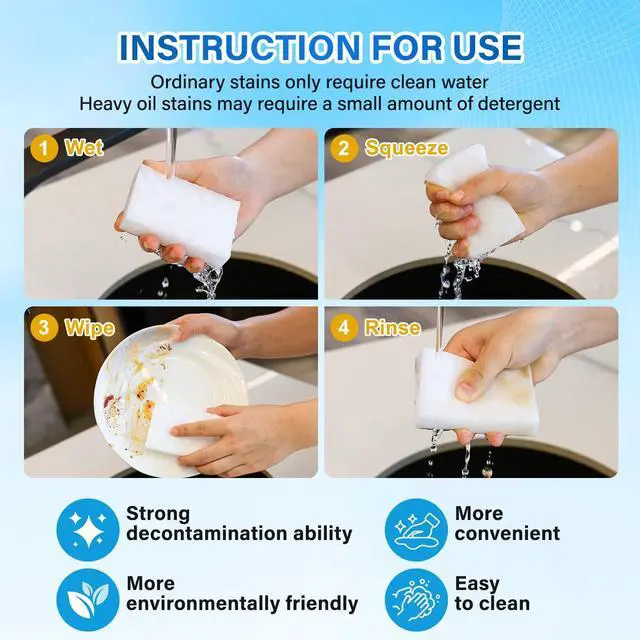 INSTRUCTION FOR USE
Ordinary stains only require clean water
Heavy oil stains may require a small amount of detergent

1 Wet

2 Squeeze

3 Wipe

4 Rinse

Strong decontamination ability

More convenient

More environmentally friendly

Easy to clean