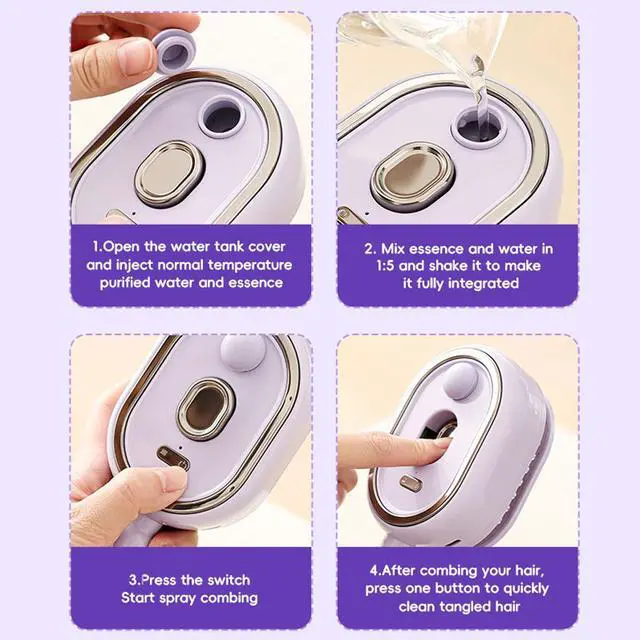 1.Open the water tank cover and inject normal temperature purified water and essence

2. Mix essence and water in 1:5 and shake it to make it fully integrated

3.Press the switch Start spray combing

4.After combing your hair, press one button to quickly clean tangled hair