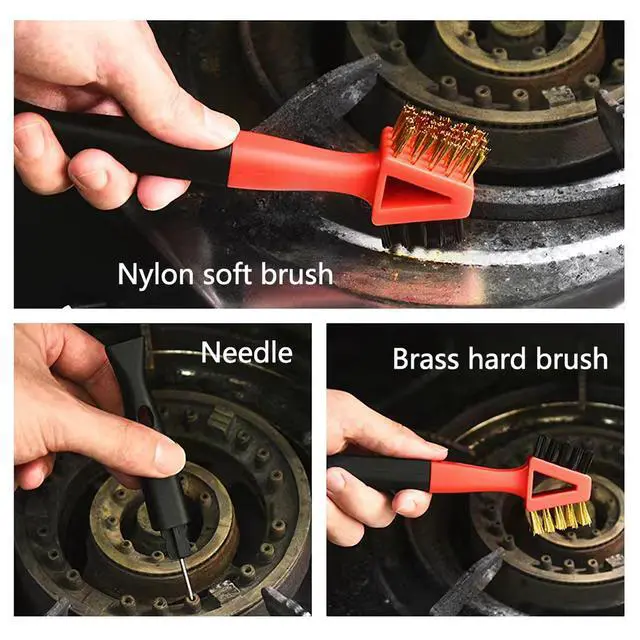 Nylon soft brush

Needle

Brass hard brush