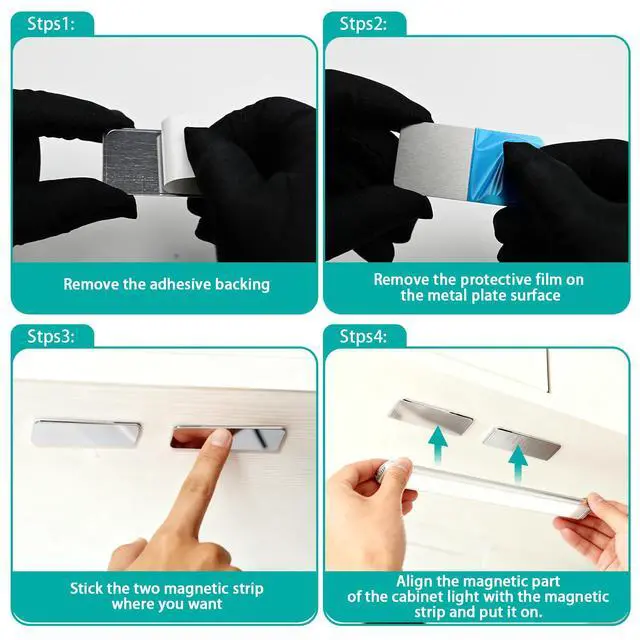 Stps1:

Remove the adhesive backing

Stps2:

Remove the protective film on the metal plate surface

Stps3:

Stick the two magnetic strip where you want

Stps4:

Align the magnetic part of the cabinet light with the magnetic strip and put it on.