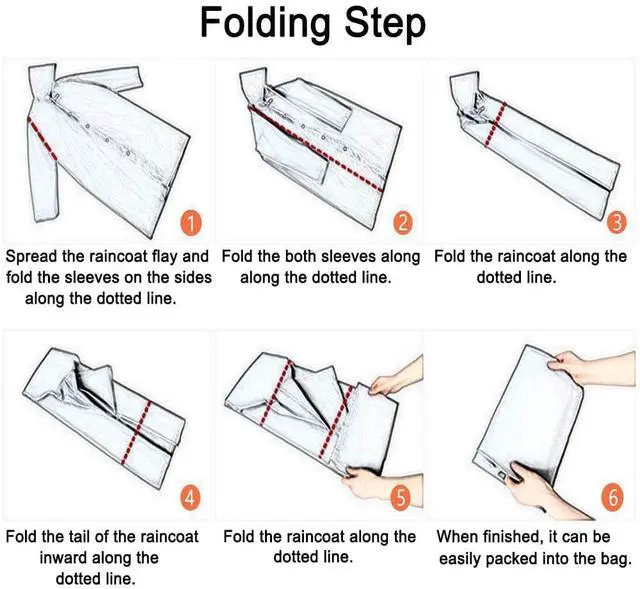 Folding Step

1

Spread the raincoat flay and fold the sleeves on the sides along the dotted line.

2

Fold the both sleeves along along the dotted line.

3

Fold the raincoat along the dotted line.

4

Fold the tail of the raincoat inward along the dotted line.

5

Fold the raincoat along the dotted line.

6

When finished, it can be easily packed into the bag.