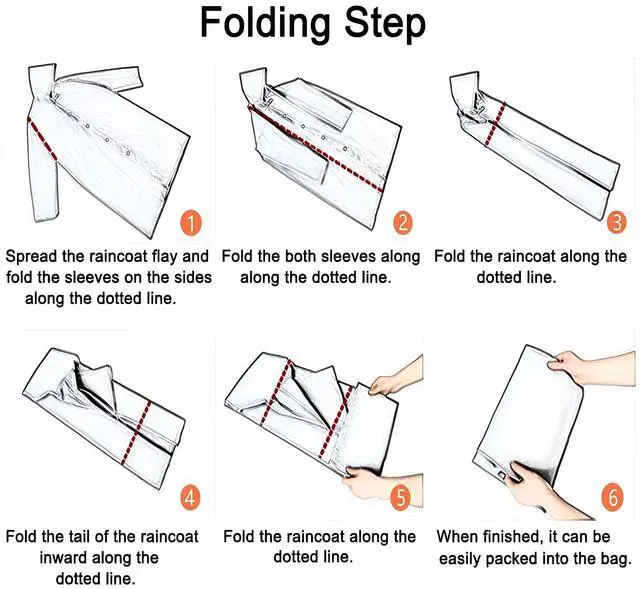 Folding Step

1

Spread the raincoat flay and fold the sleeves on the sides along the dotted line.

2

Fold the both sleeves along along the dotted line.

3

Fold the raincoat along the dotted line.

4

Fold the tail of the raincoat inward along the dotted line.

5

Fold the raincoat along the dotted line.

6

When finished, it can be easily packed into the bag.