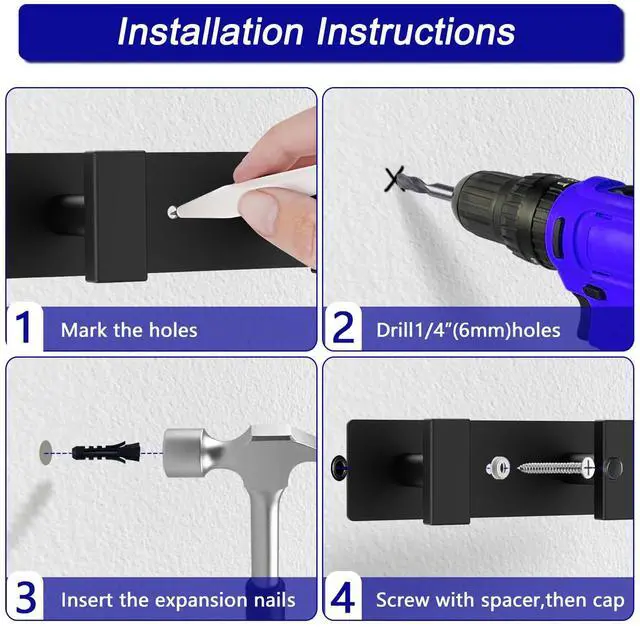 Installation Instructions

1 Mark the holes

2 Drill1/4"(6mm)holes

3 Insert the expansion nails

4 Screw with spacer,then cap