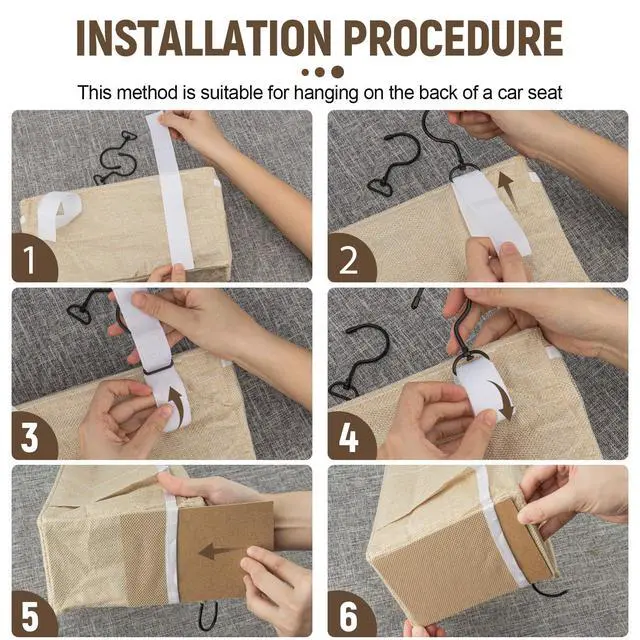 INSTALLATION PROCEDURE

This method is suitable for hanging on the back of a car seat

1

2

3

4

5

6