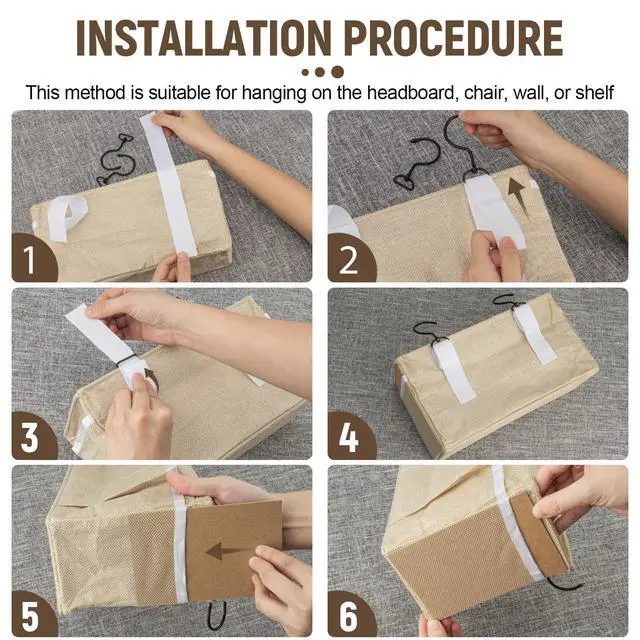 INSTALLATION PROCEDURE

This method is suitable for hanging on the headboard, chair, wall, or shelf

1

2

3

4

5

6