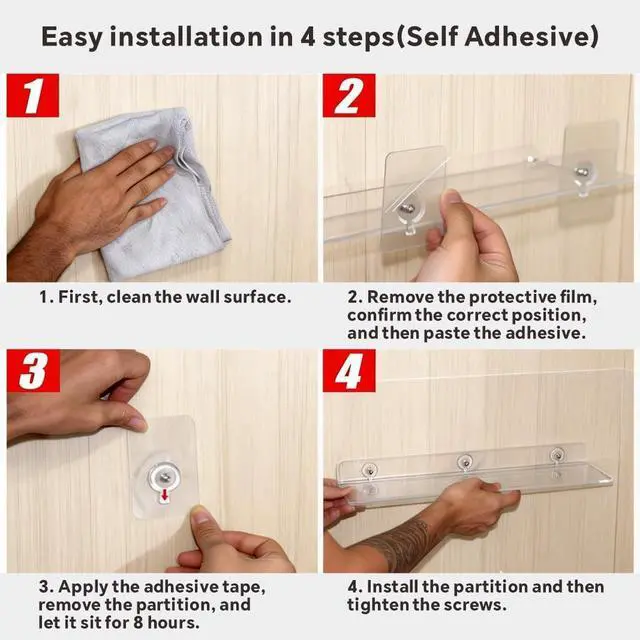 Easy installation in 4 steps(Self Adhesive)

1

1. First, clean the wall surface.

2

2. Remove the protective film, confirm the correct position, and then paste the adhesive.

3

3. Apply the adhesive tape, remove the partition, and let it sit for 8 hours.

4

4. Install the partition and then tighten the screws.