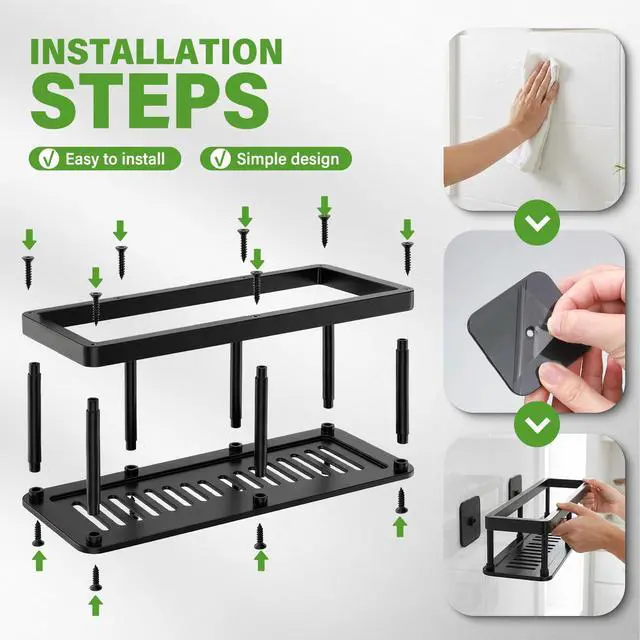 INSTALLATION STEPS

Easy to install

Simple design