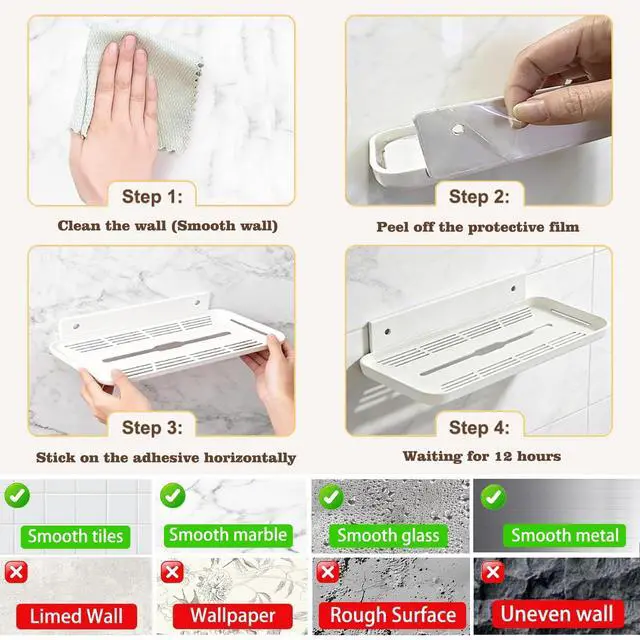 Step 1:
Clean the wall (Smooth wall)

Step 2:
Peel off the protective film

Step 3:
Stick on the adhesive horizontally

Step 4:
Waiting for 12 hours

Smooth tiles
Smooth marble
Smooth glass
Smooth metal

Limed Wall
Wallpaper
Rough Surface
Uneven wall