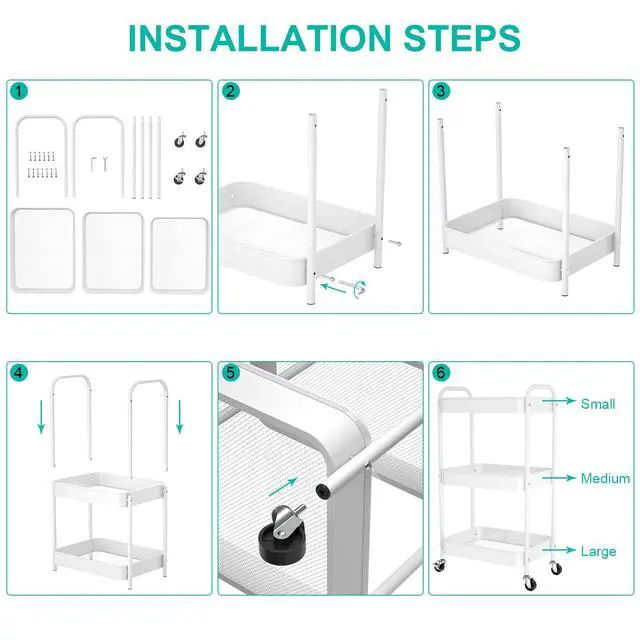 INSTALLATION STEPS

1

2

3

4

5

6

Small

Medium

Large