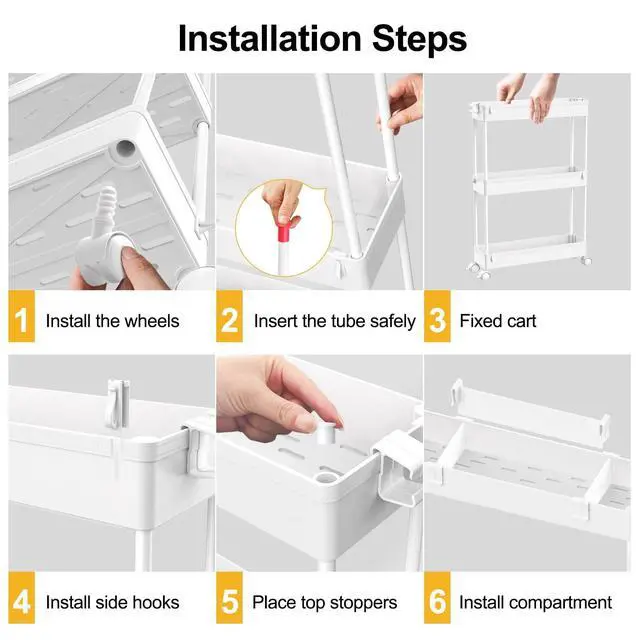 Installation Steps

1 Install the wheels

2 Insert the tube safely

3 Fixed cart

4 Install side hooks

5 Place top stoppers

6 Install compartment