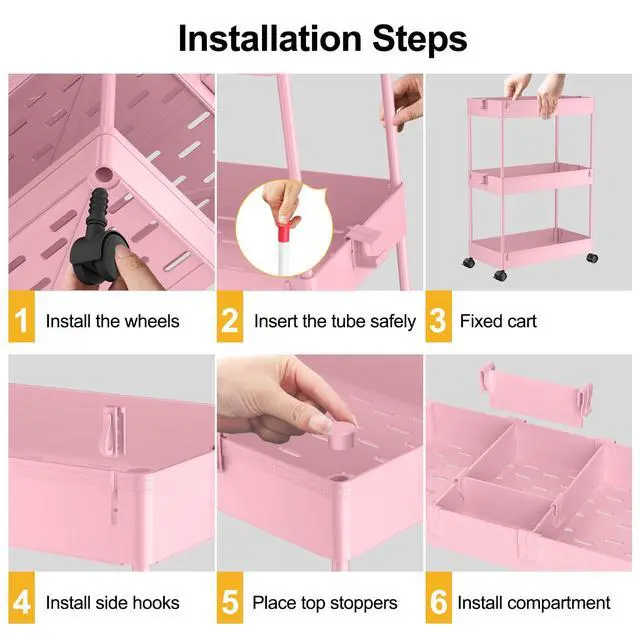 Installation Steps

1 Install the wheels

2 Insert the tube safely

3 Fixed cart

4 Install side hooks

5 Place top stoppers

6 Install compartment