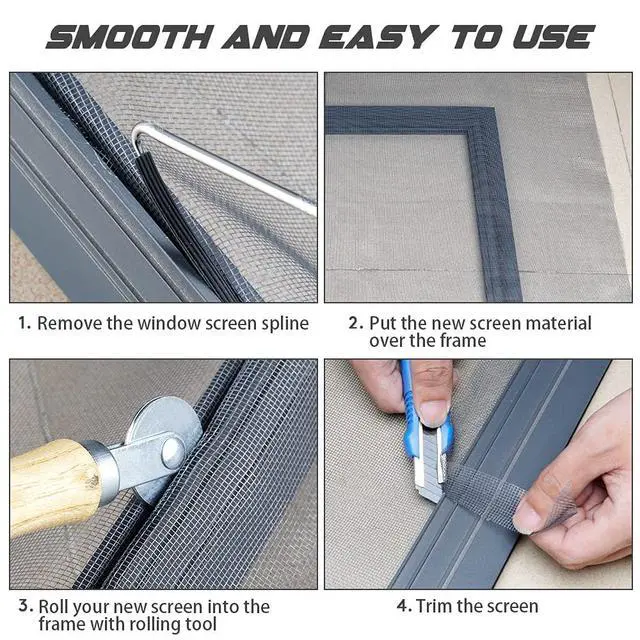 SMOOTH AND EASY TO USE

1. Remove the window screen spline

2. Put the new screen material over the frame

3. Roll your new screen into the frame with rolling tool

4. Trim the screen