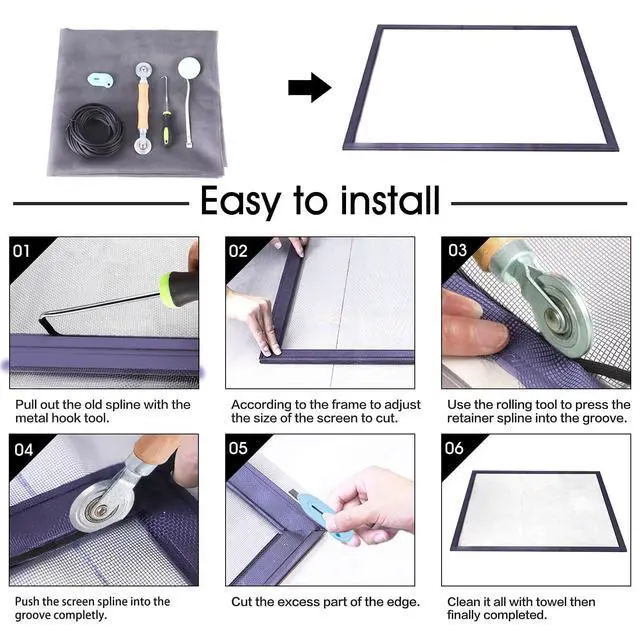 Easy to install

01
Pull out the old spline with the metal hook tool.

02
According to the frame to adjust the size of the screen to cut.

03
Use the rolling tool to press the retainer spline into the groove.

04
Push the screen spline into the groove completly.

05
Cut the excess part of the edge.

06
Clean it all with towel then finally completed.