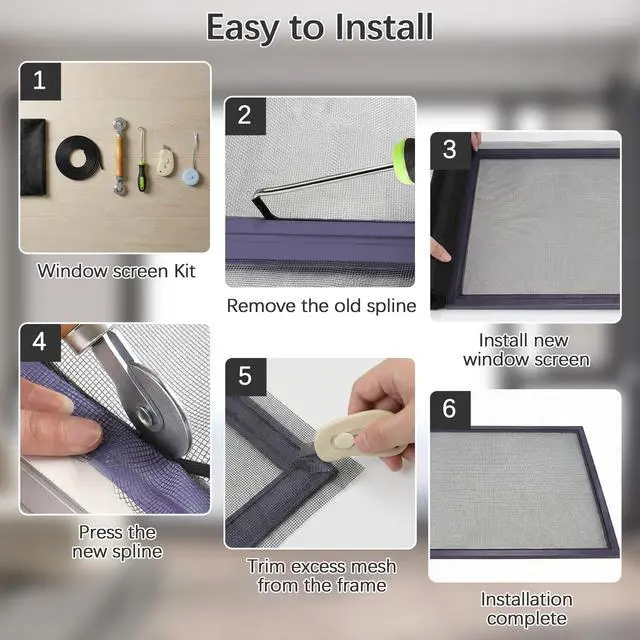 Easy to Install

1

Window screen Kit

2

Remove the old spline

3

Install new window screen

4

Press the new spline

5

Trim excess mesh from the frame

6

Installation complete