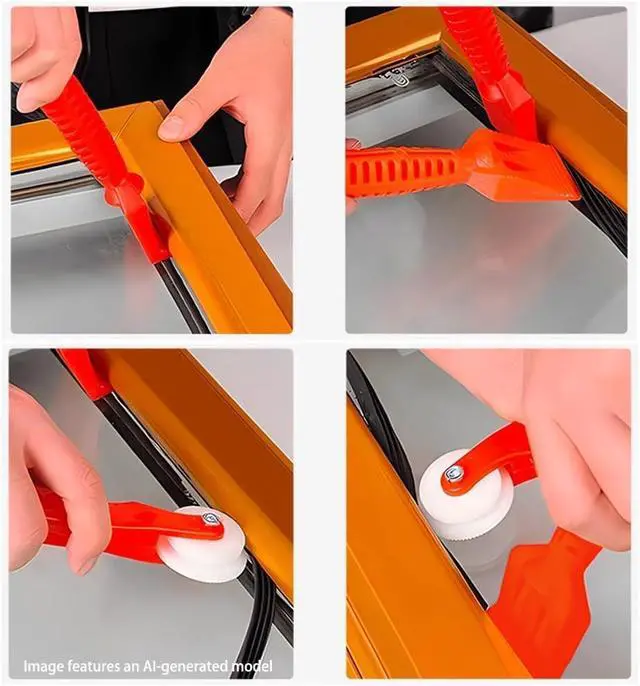 Image features an AI-generated model