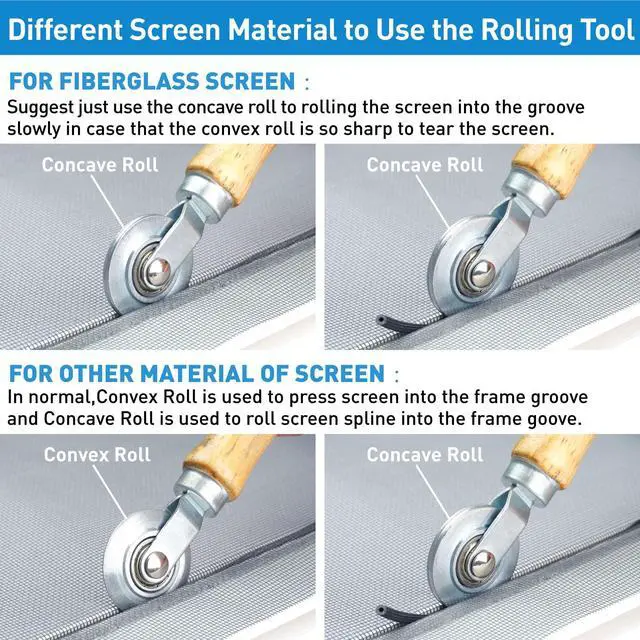 Different Screen Material to Use the Rolling Tool

FOR FIBERGLASS SCREEN :
Suggest just use the concave roll to rolling the screen into the groove slowly in case that the convex roll is so sharp to tear the screen.

Concave Roll

Concave Roll

FOR OTHER MATERIAL OF SCREEN :
In normal,Convex Roll is used to press screen into the frame groove and Concave Roll is used to roll screen spline into the frame goove.

Convex Roll

Concave Roll