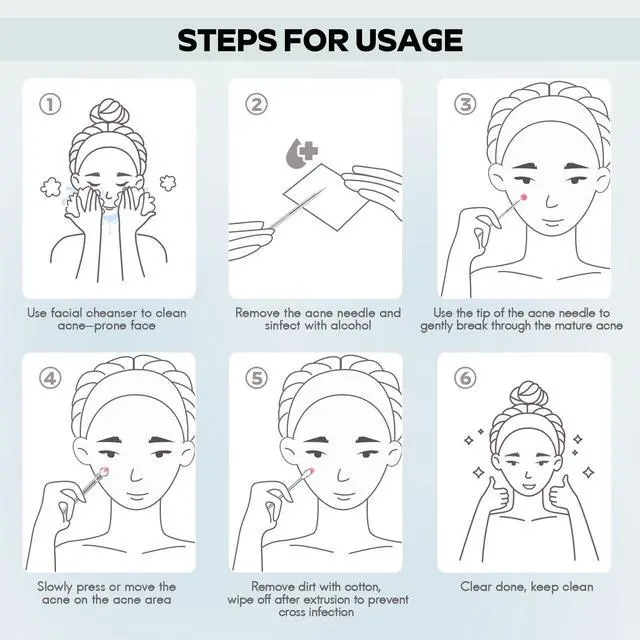 STEPS FOR USAGE

①
Use facial cheanser to clean acne-prone face

②
Remove the acne needle and sinfect with alcohol

③
Use the tip of the acne needle to gently break through the mature acne

④
Slowly press or move the acne on the acne area

⑤
Remove dirt with cotton, wipe off after extrusion to prevent cross infection

⑥
Clear done, keep clean