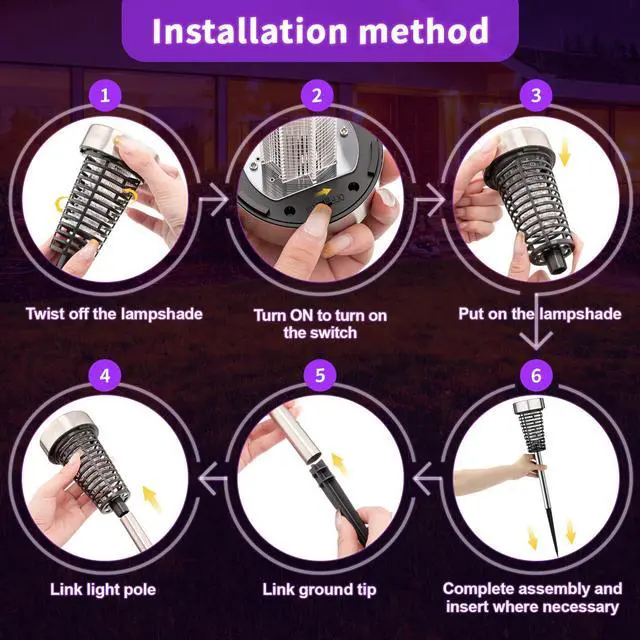 Installation method

1

Twist off the lampshade

2

Turn ON to turn on the switch

3

Put on the lampshade

4

Link light pole

5

Link ground tip

6

Complete assembly and insert where necessary