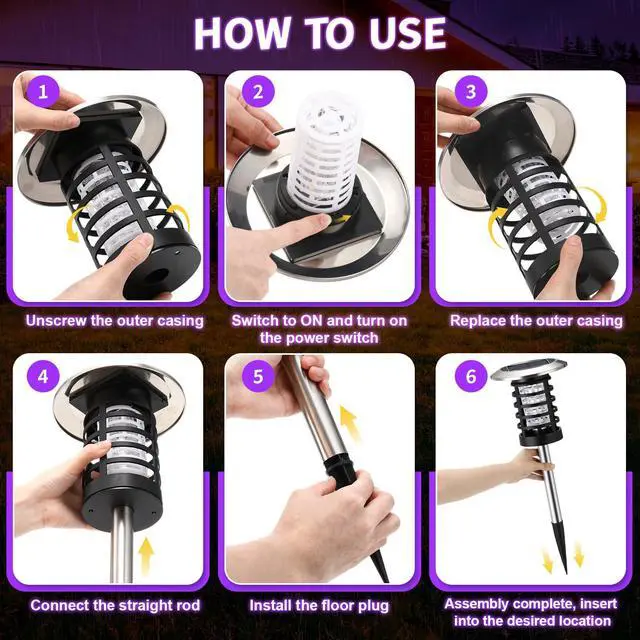 HOW TO USE

1

Unscrew the outer casing

2

Switch to ON and turn on the power switch

3

Replace the outer casing

4

Connect the straight rod

5

Install the floor plug

6

Assembly complete, insert into the desired location