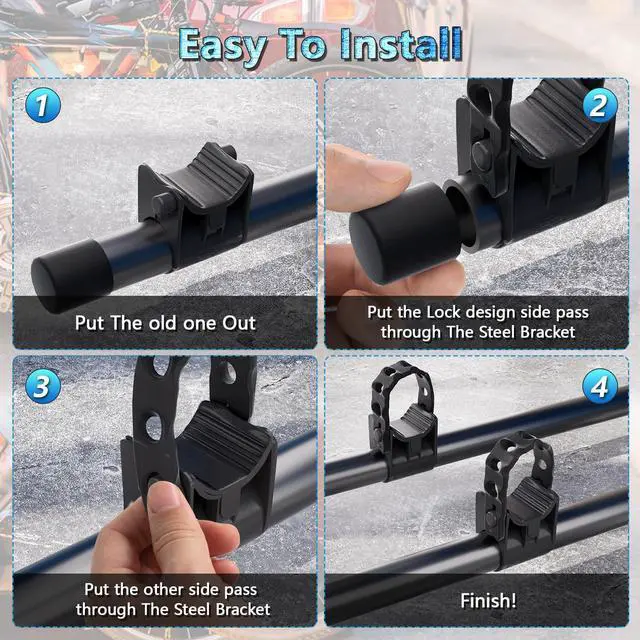 Easy To Install

1

Put The old one Out

2

Put the Lock design side pass through The Steel Bracket

3

Put the other side pass through The Steel Bracket

4

Finish!