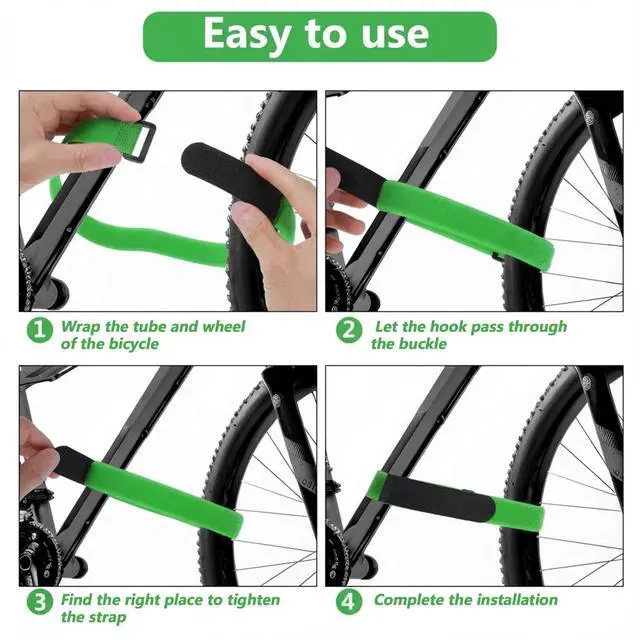 Easy to use

1 Wrap the tube and wheel of the bicycle

2 Let the hook pass through the buckle

3 Find the right place to tighten the strap

4 Complete the installation