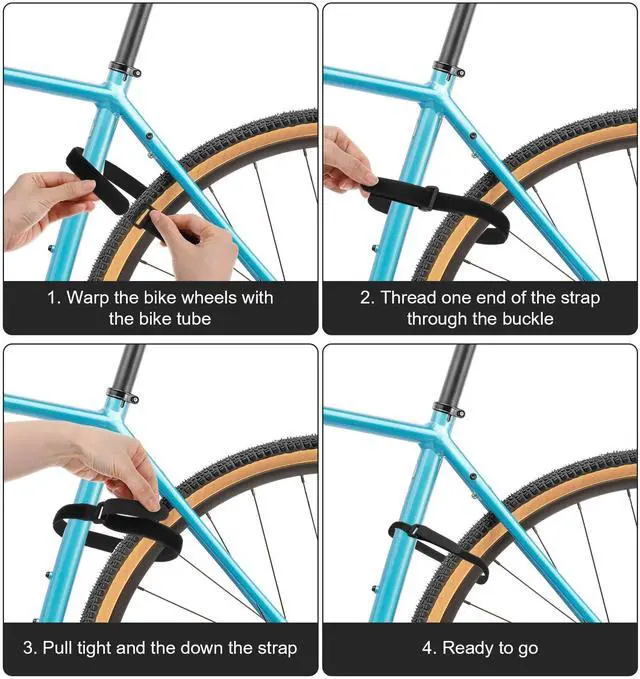 1. Warp the bike wheels with the bike tube

2. Thread one end of the strap through the buckle

3. Pull tight and the down the strap

4. Ready to go