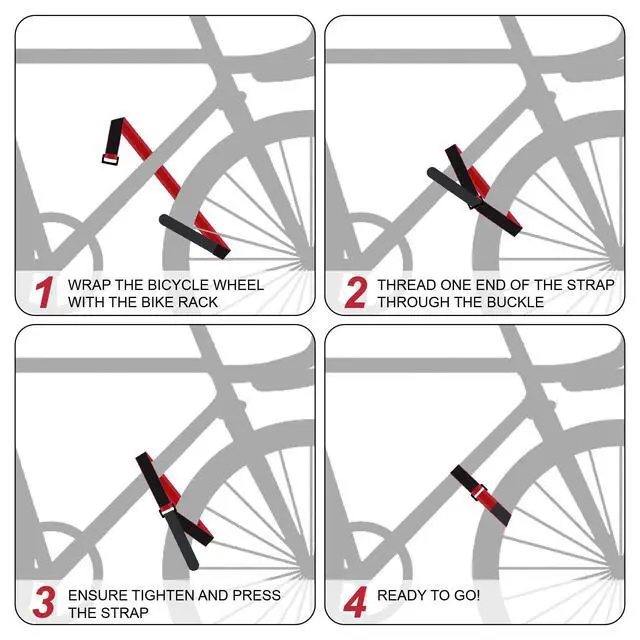 1 WRAP THE BICYCLE WHEEL WITH THE BIKE RACK

2 THREAD ONE END OF THE STRAP THROUGH THE BUCKLE

3 ENSURE TIGHTEN AND PRESS THE STRAP

4 READY TO GO!