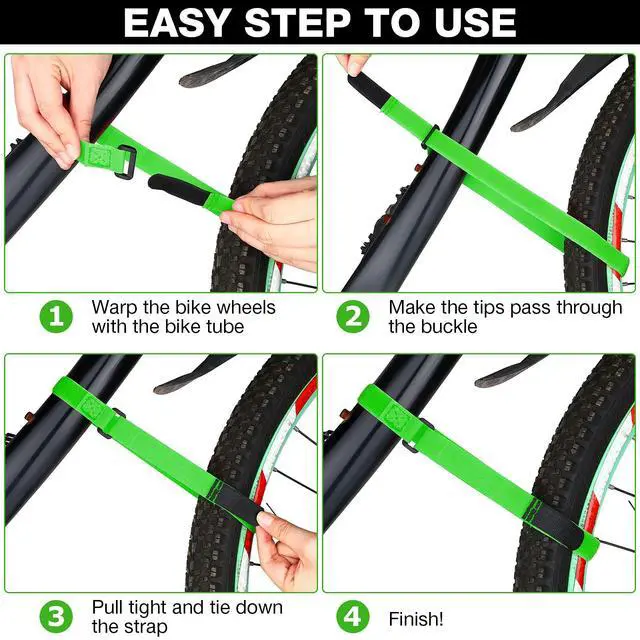 EASY STEP TO USE

1 Warp the bike wheels with the bike tube

2 Make the tips pass through the buckle

3 Pull tight and tie down the strap

4 Finish!