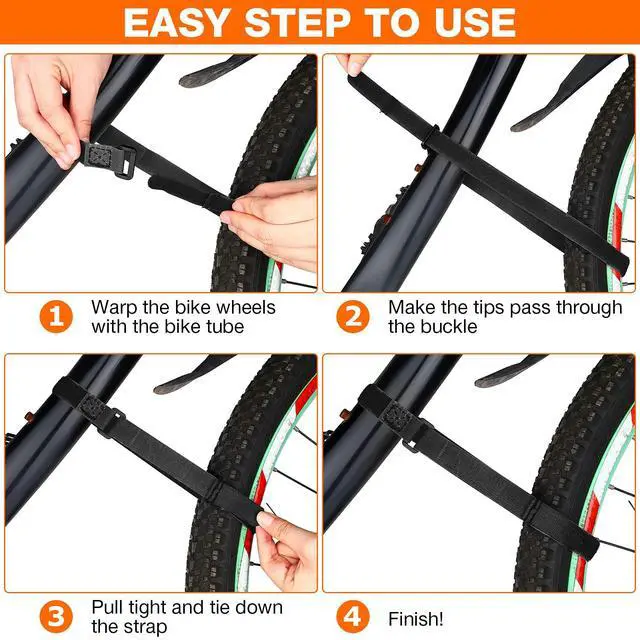 EASY STEP TO USE

1 Warp the bike wheels with the bike tube

2 Make the tips pass through the buckle

3 Pull tight and tie down the strap

4 Finish!