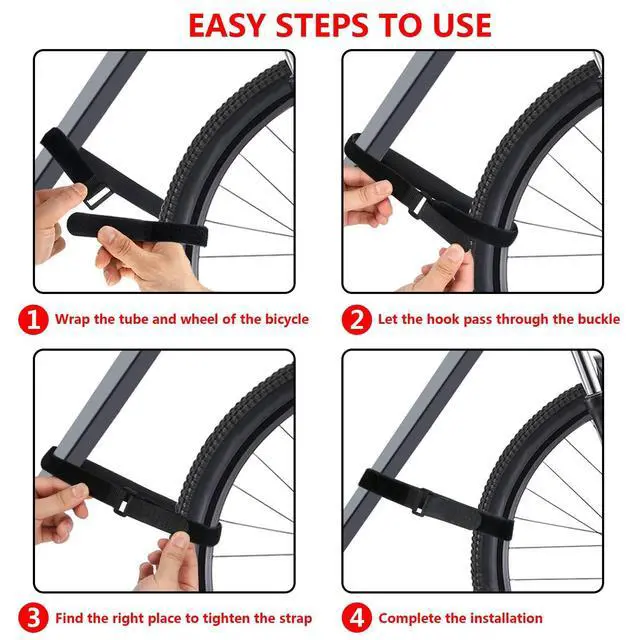 EASY STEPS TO USE

1 Wrap the tube and wheel of the bicycle

2 Let the hook pass through the buckle

3 Find the right place to tighten the strap

4 Complete the installation