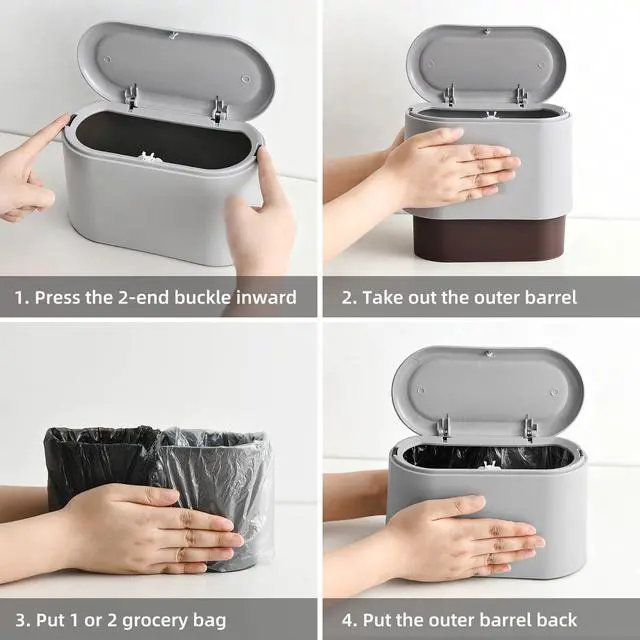 1. Press the 2-end buckle inward

2. Take out the outer barrel

3. Put 1 or 2 grocery bag

4. Put the outer barrel back